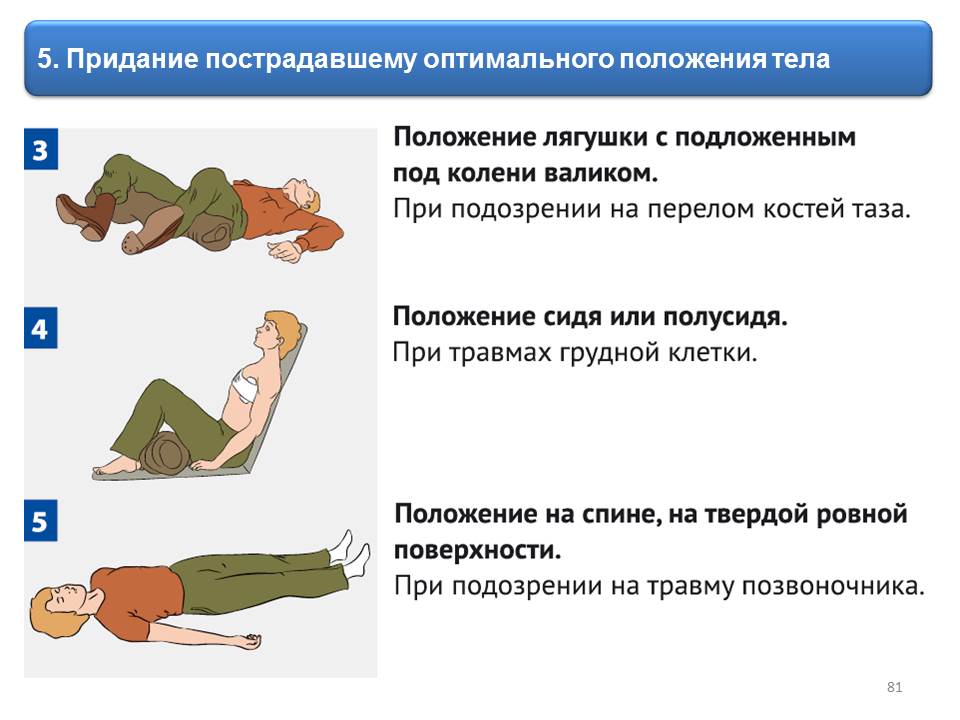 5. Придание пострадавшему оптимального положения тела

3

Положение лягушки с подложенным под колени валиком.
При подозрении на перелом костей таза.

4

Положение сидя или полусидя.
При травмах грудной клетки.

5

Положение на спине, на твердой ровной поверхности.
При подозрении на травму позвоночника.

81